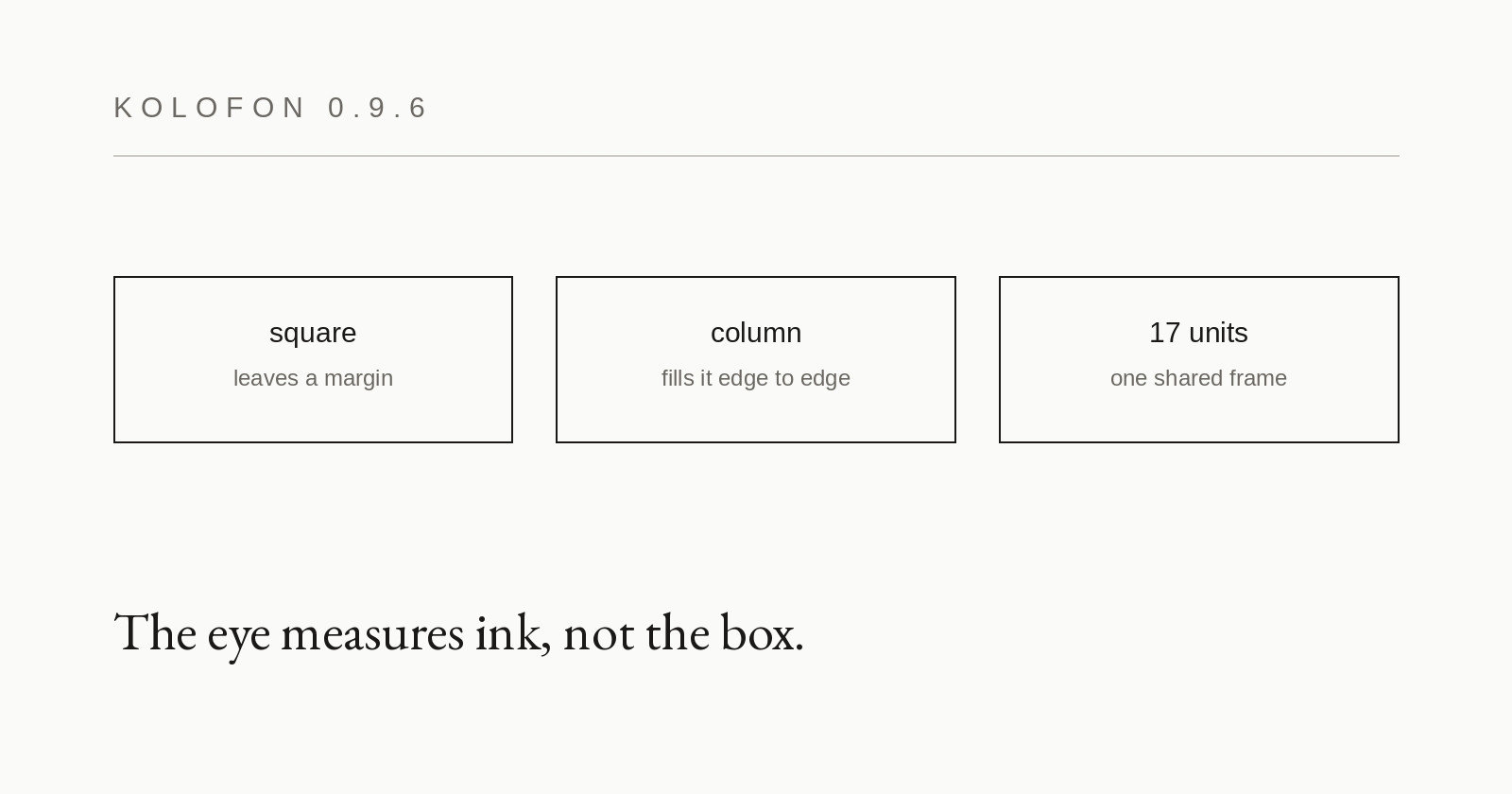 KOLOFON 0.9.6

square
leaves a margin

column
fills it edge to edge

17 units
one shared frame

The eye measures ink, not the box.