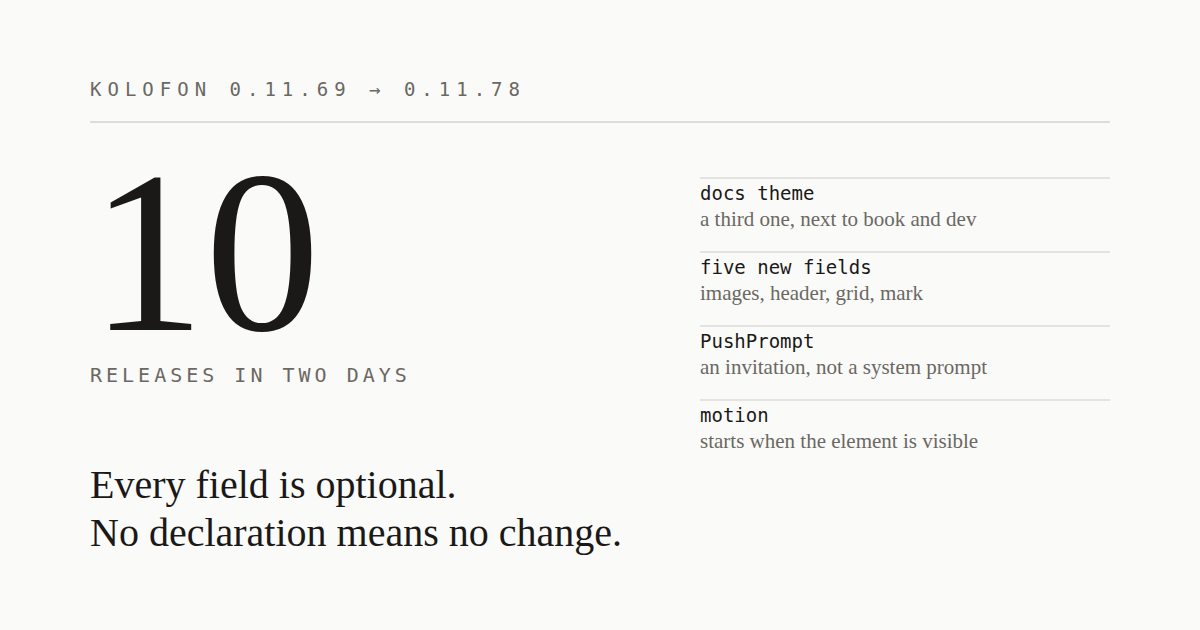 KOLOFON 0.11.69 → 0.11.78

10

RELEASES IN TWO DAYS

Every field is optional.
No declaration means no change.

docs theme
a third one, next to book and dev

five new fields
images, header, grid, mark

PushPrompt
an invitation, not a system prompt

motion
starts when the element is visible