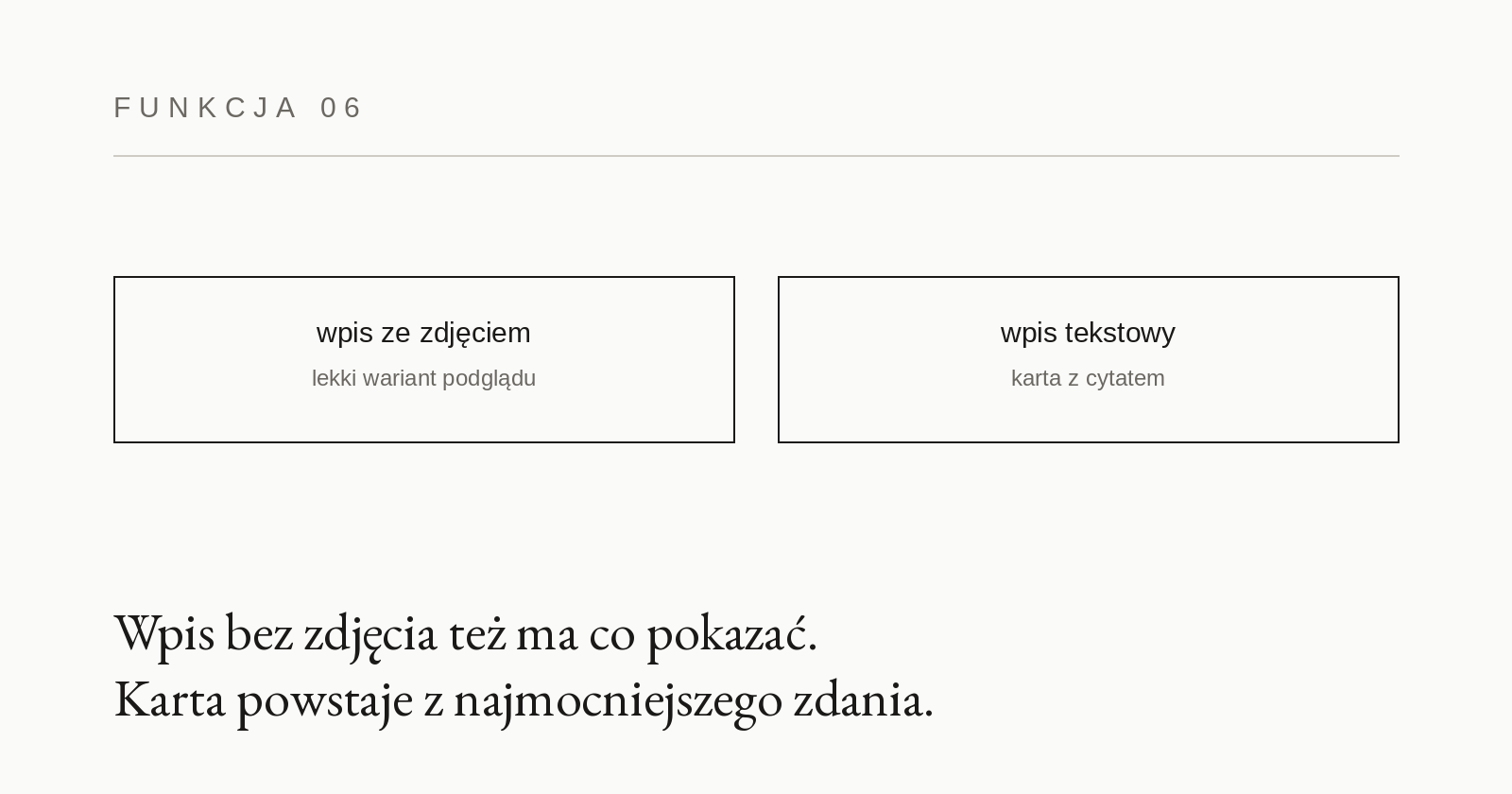 FUNKCJA 06

wpis ze zdjęciem
lekki wariant podglądu

wpis tekstowy
karta z cytatem

Wpis bez zdjęcia też ma co pokazać.
Karta powstaje z najmocniejszego zdania.