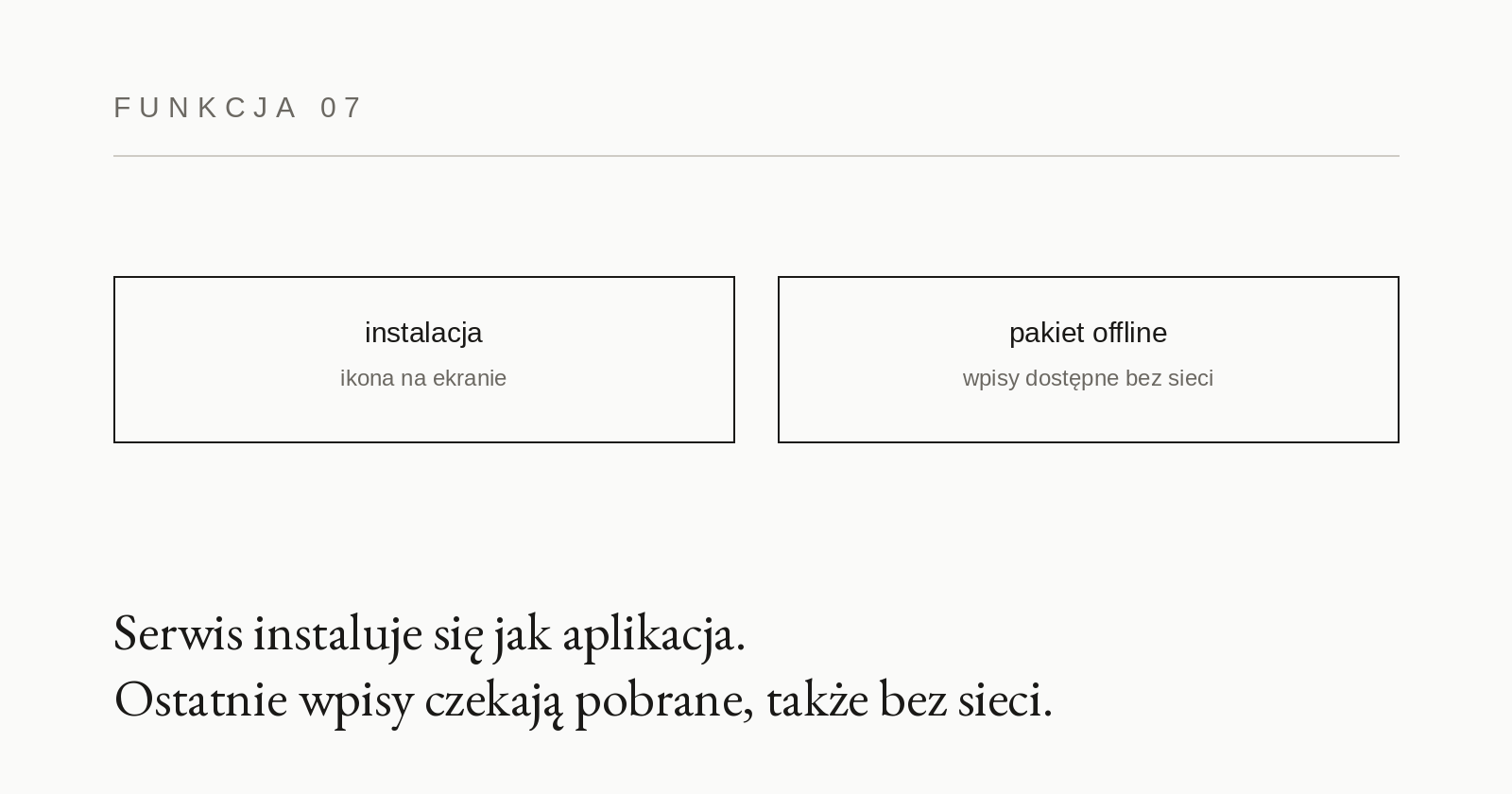 FUNKCJA 07

instalacja
ikona na ekranie

pakiet offline
wpisy dostępne bez sieci

Serwis instaluje się jak aplikacja.
Ostatnie wpisy czekają pobrane, także bez sieci.